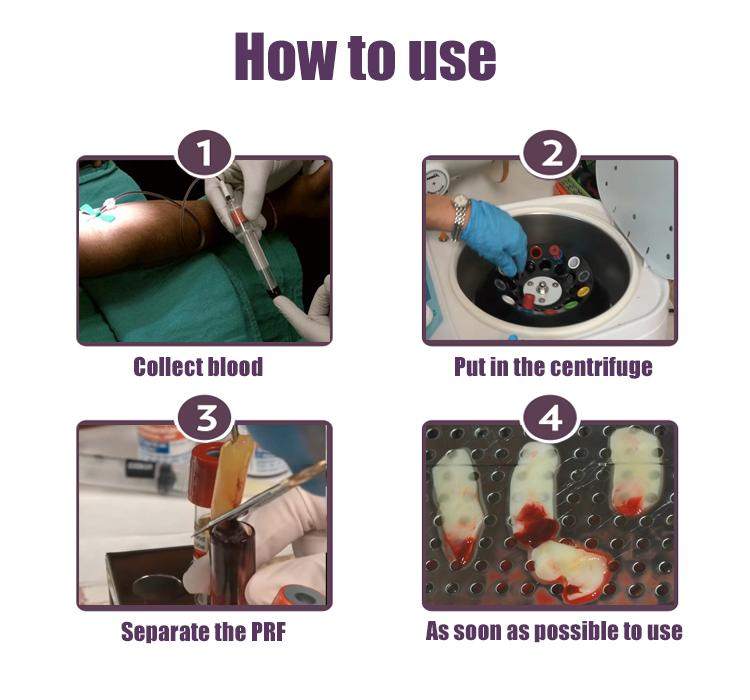 How to use

1

Collect blood

2

Put in the centrifuge

3

Separate the PRF

4

As soon as possible to use